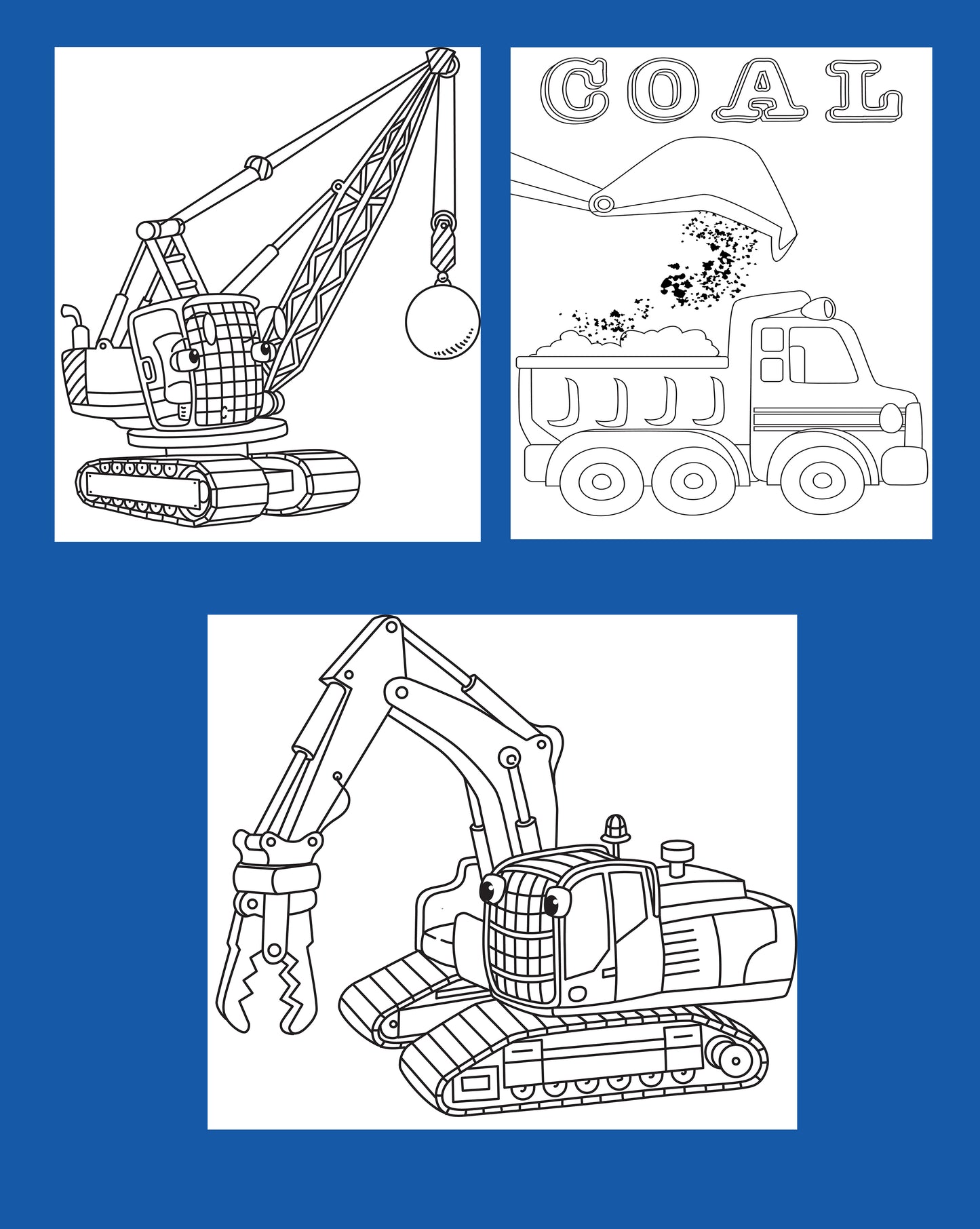 COAL