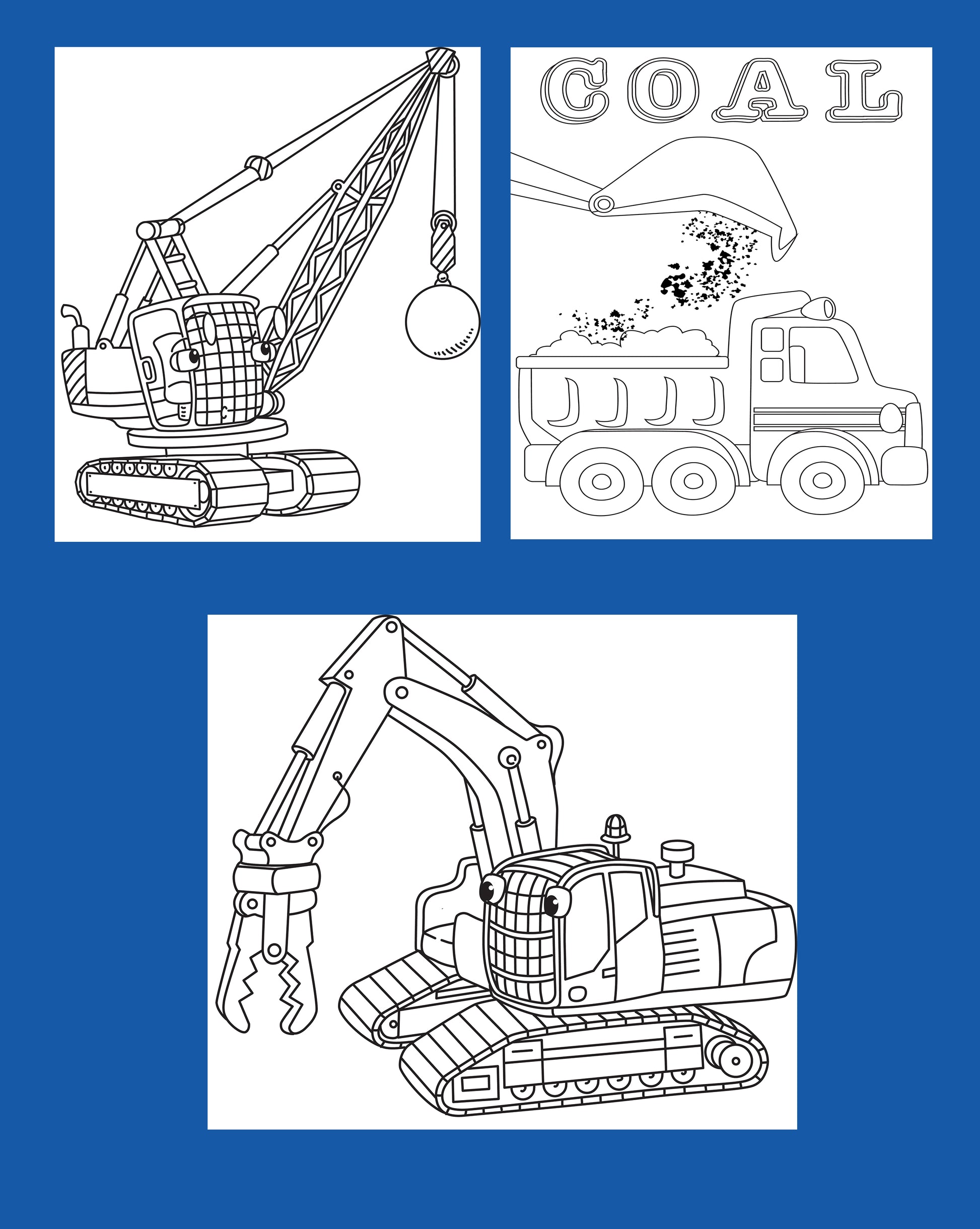 COAL