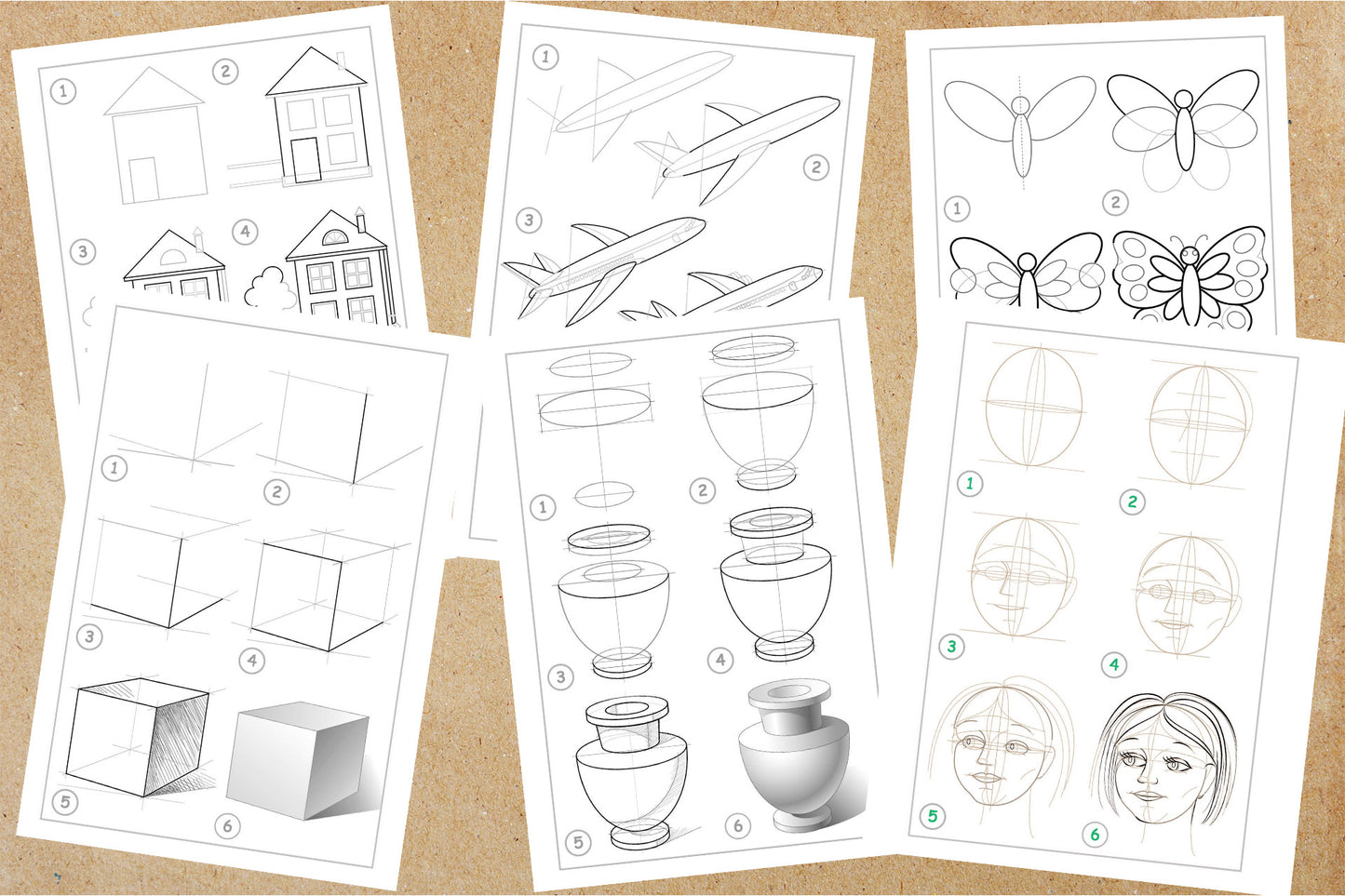 1
2
3
4

1
2
3

1
2

1
2
3
4
5
6

1
2
3
4
5
6

1
2
3
4
5
6