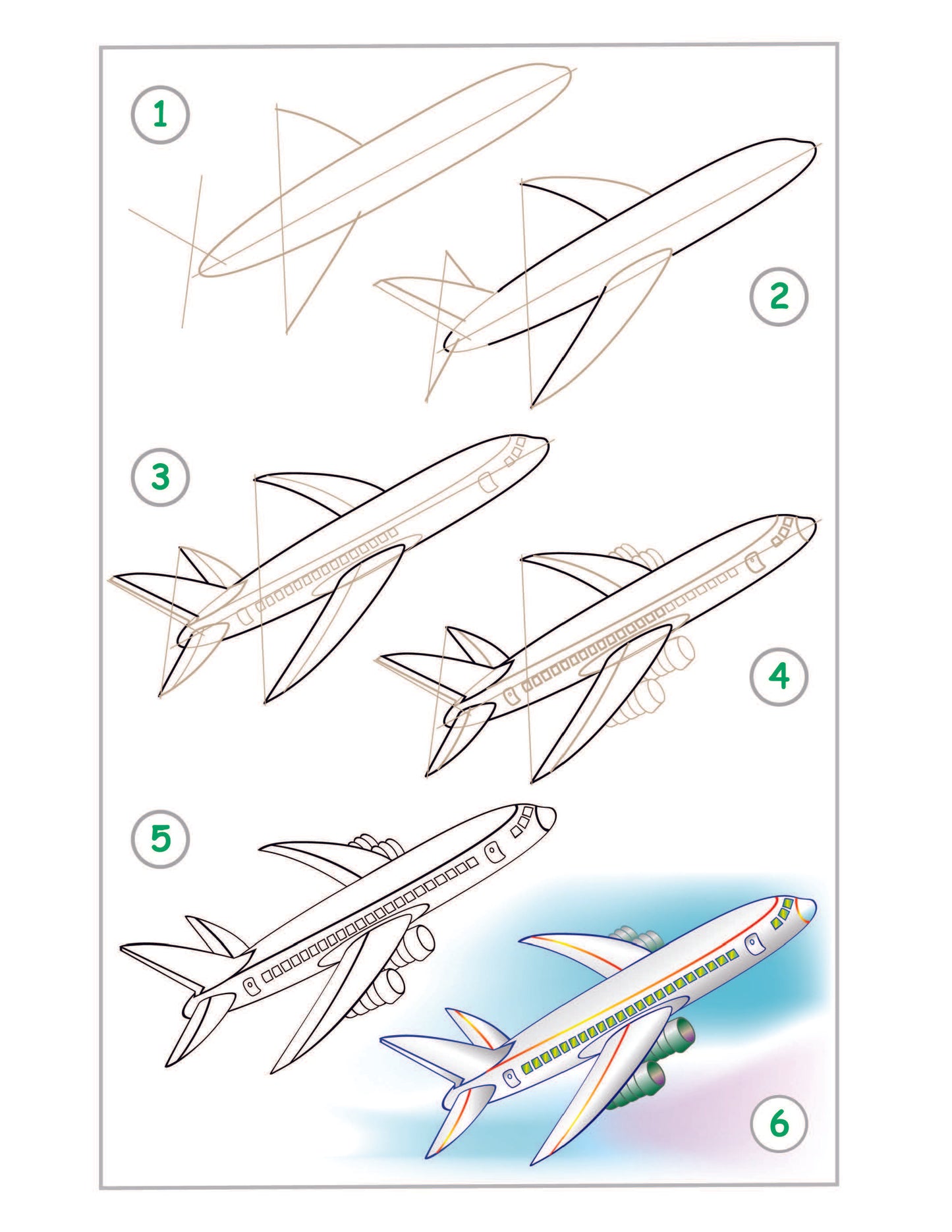 1

2

3

4

5

6