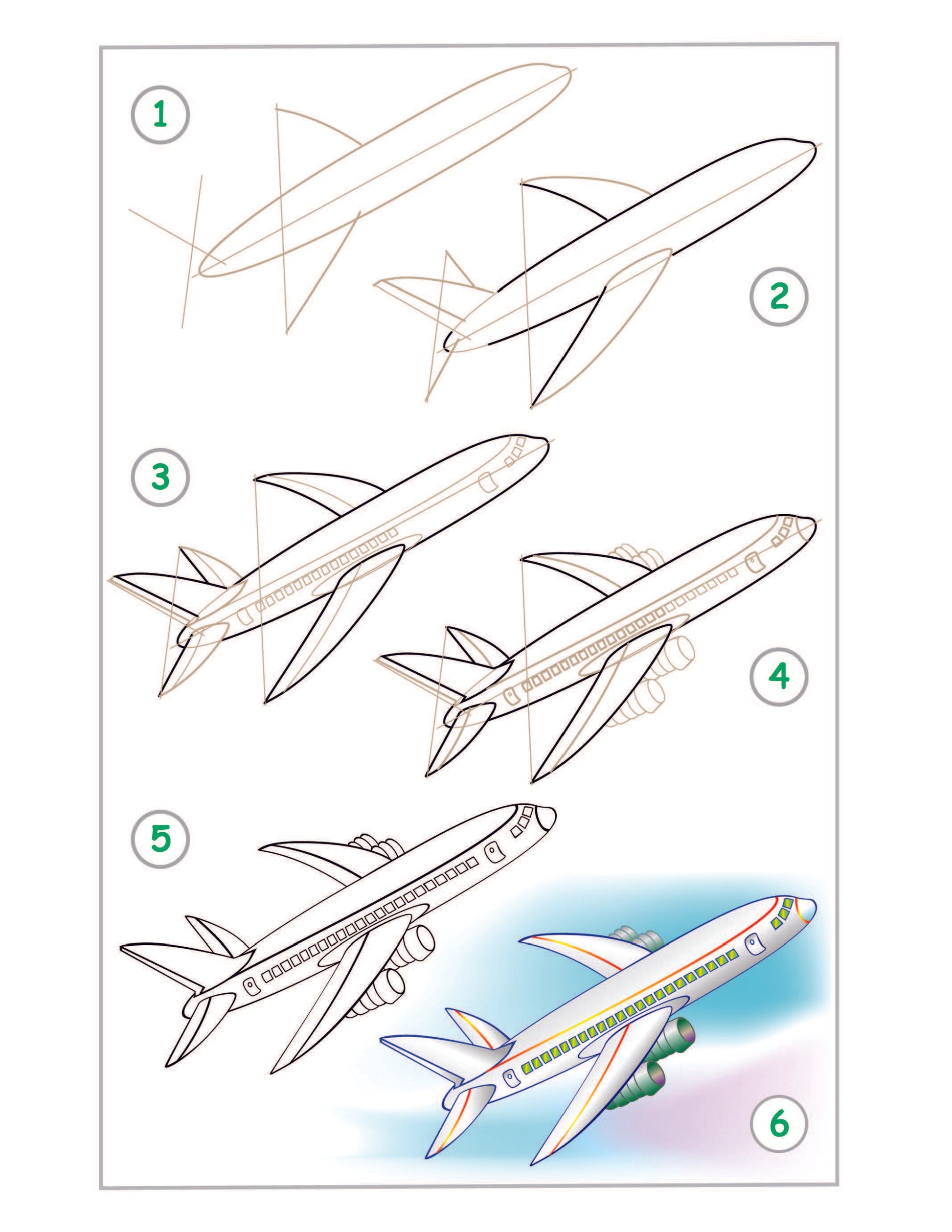 1

2

3

4

5

6