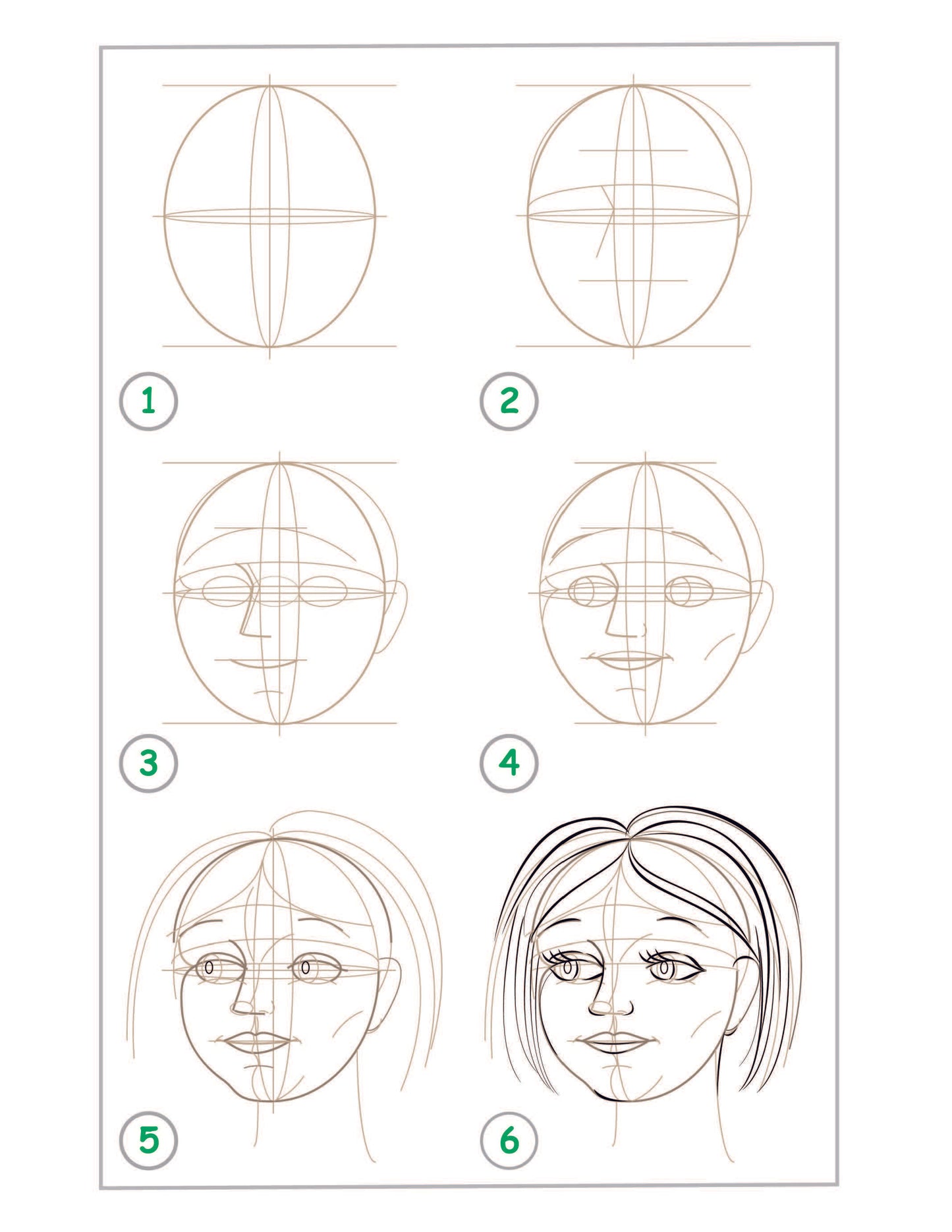 1

2

3

4

5

6