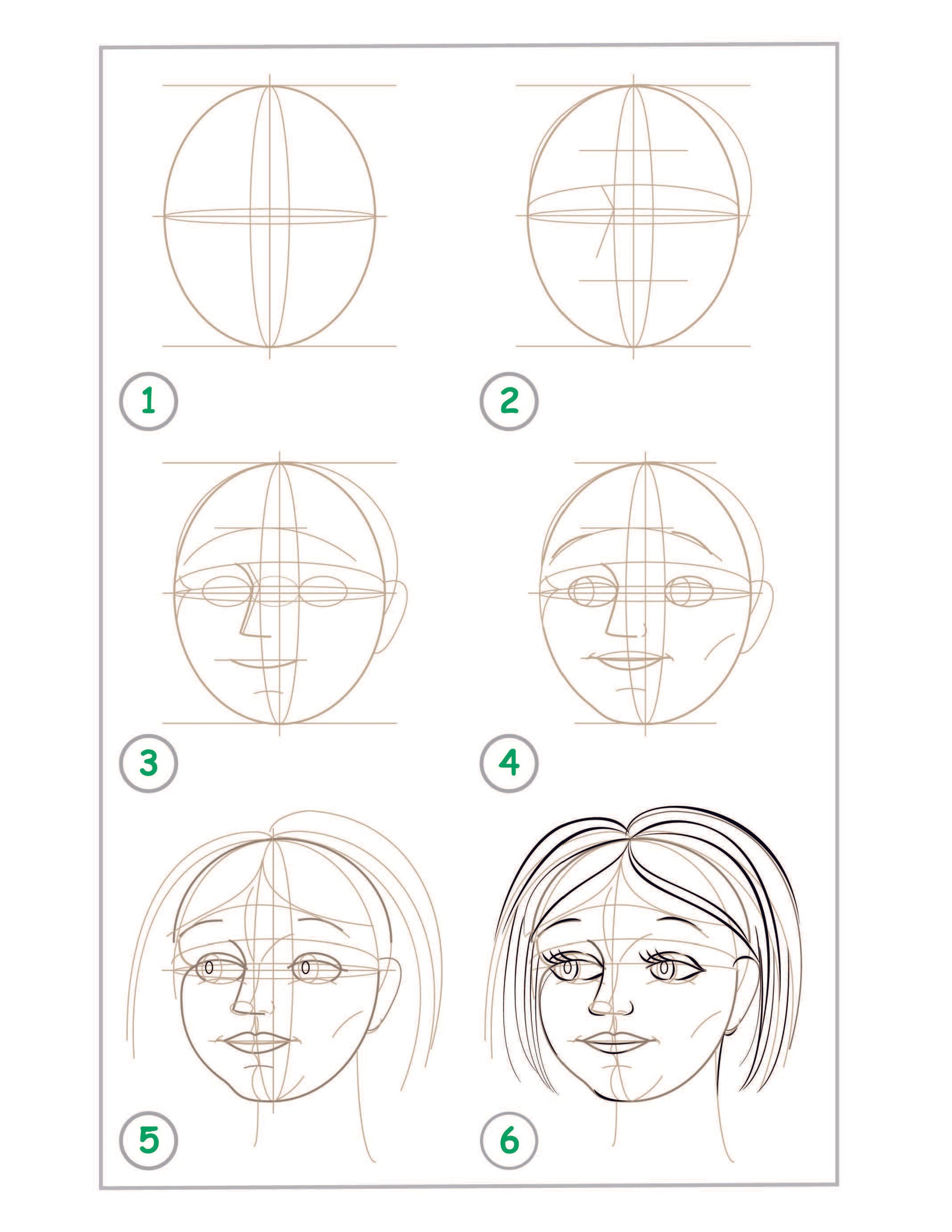 1

2

3

4

5

6