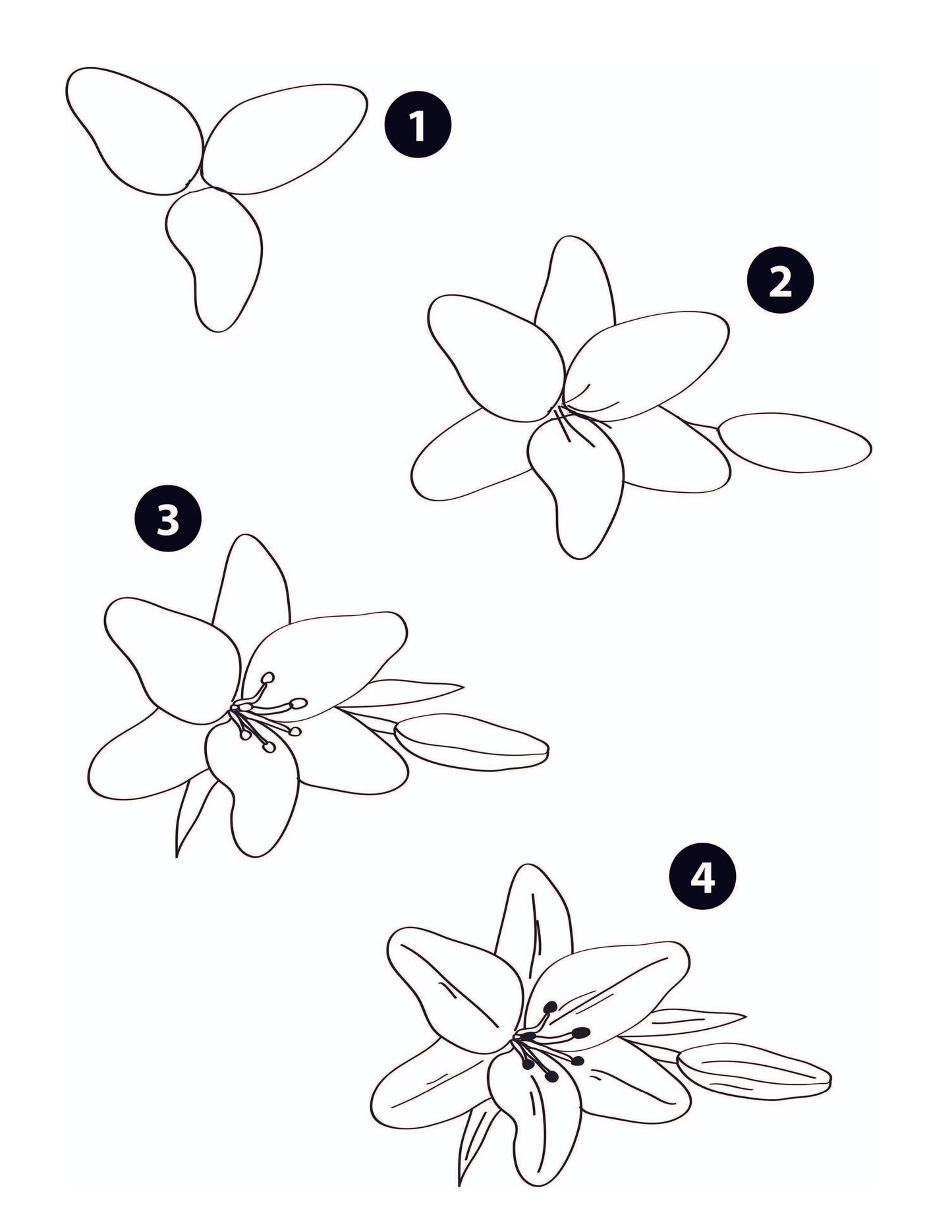 1

2

3

4