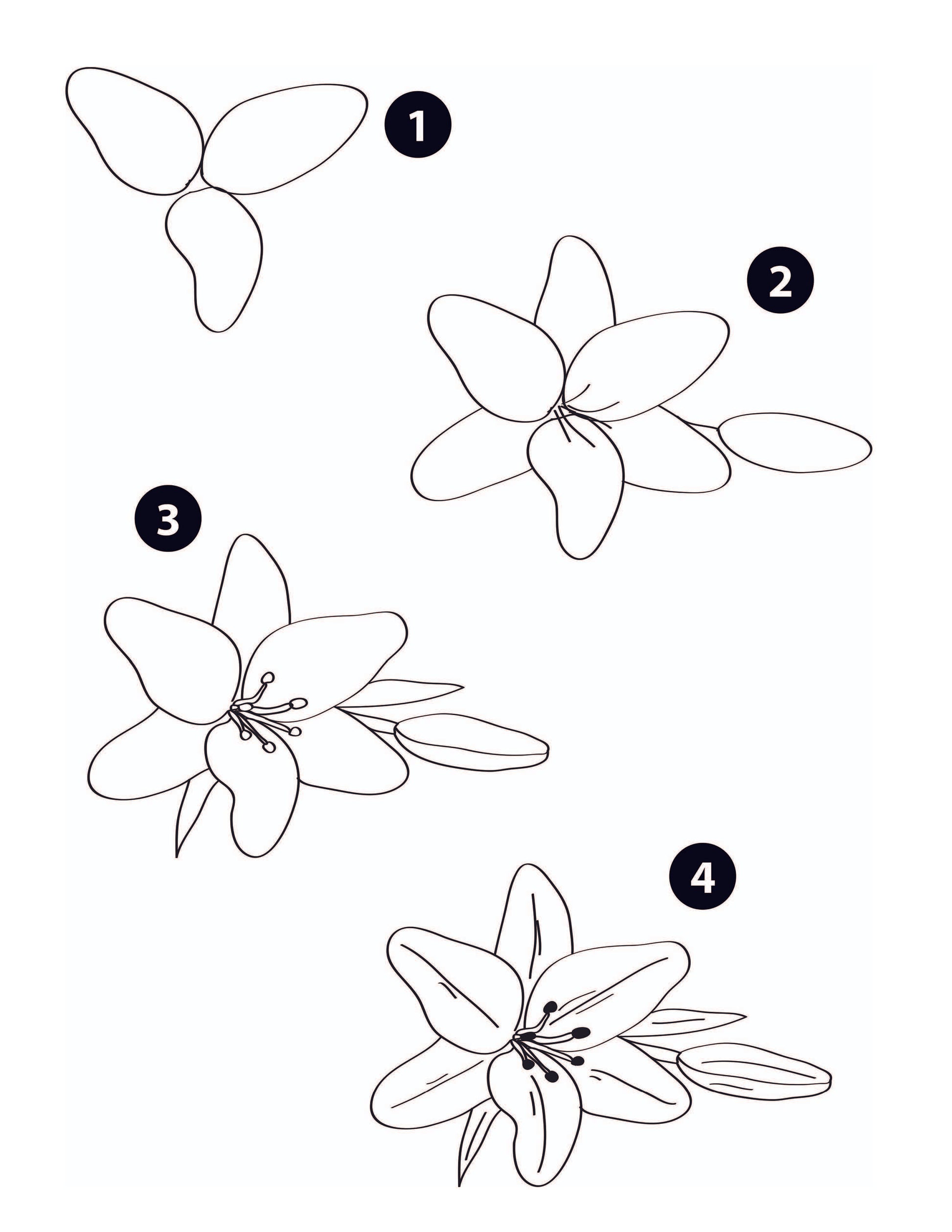 1

2

3

4