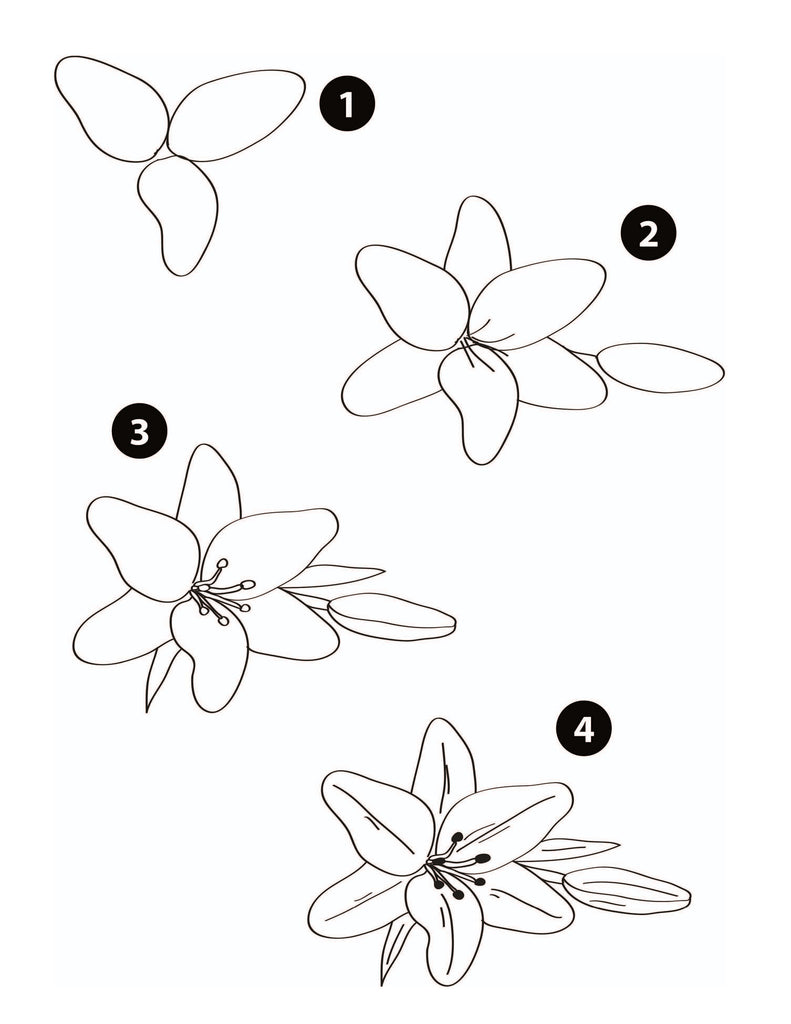 1

2

3

4