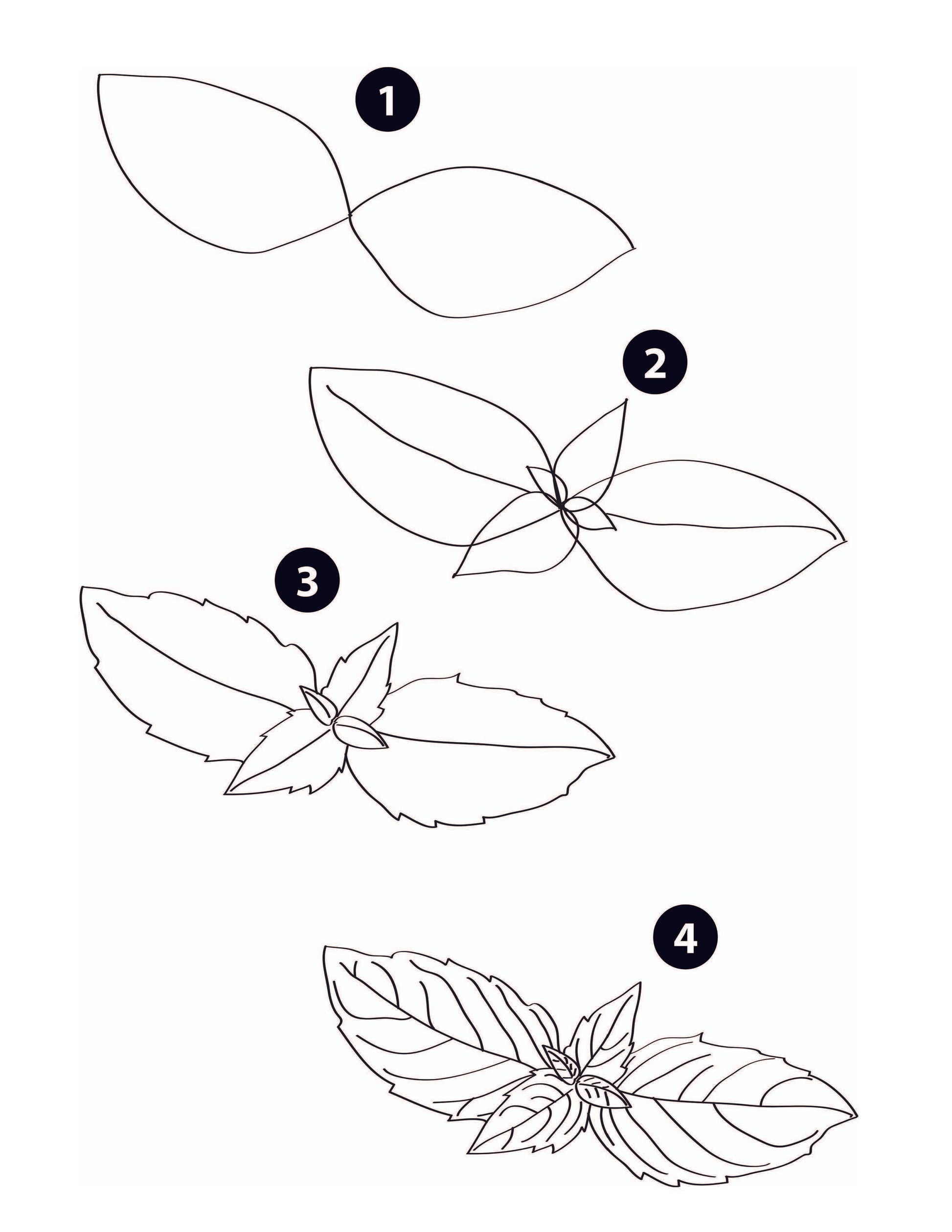 1

2

3

4